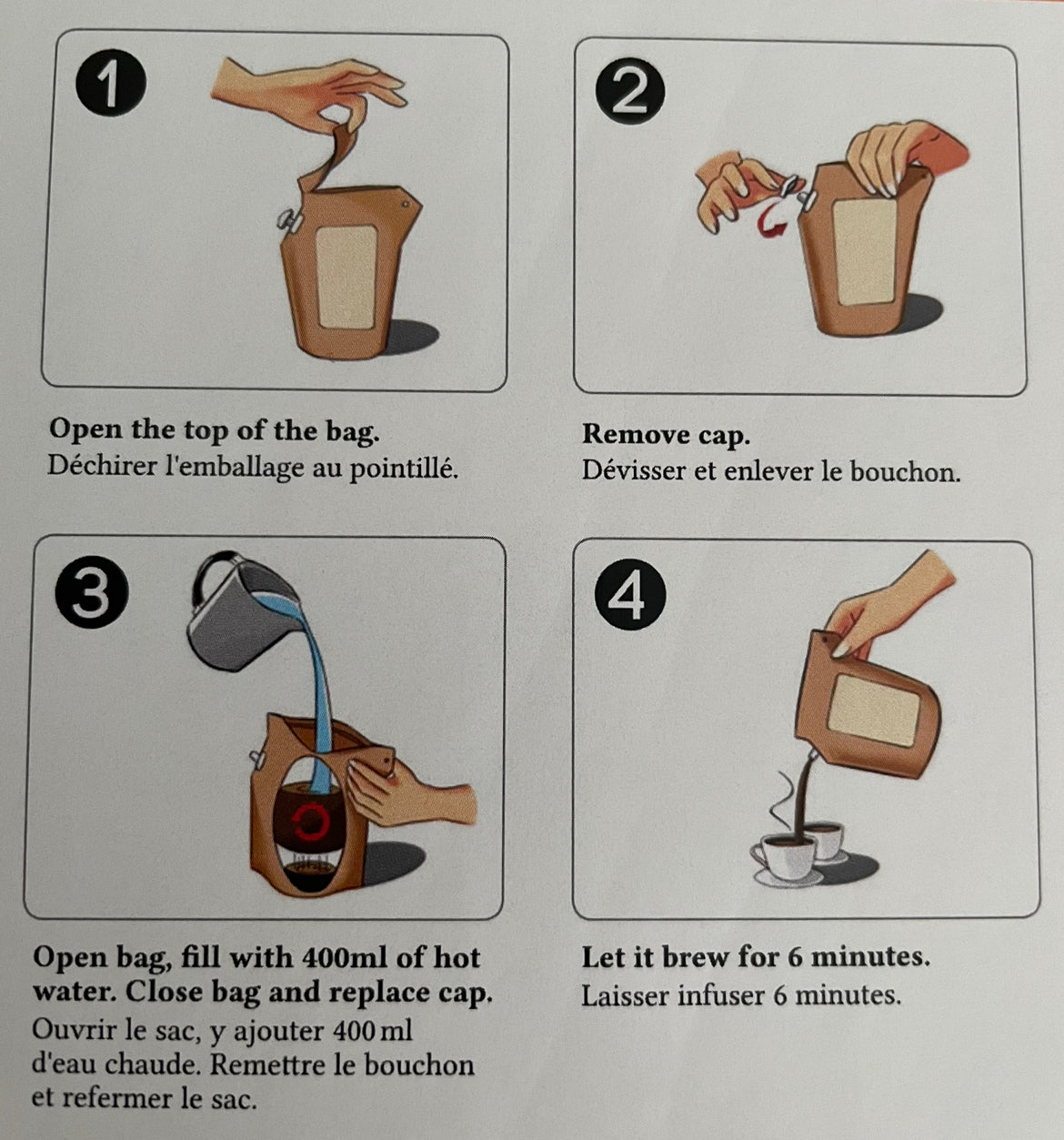 1

Open the top of the bag.
Déchirer l'emballage au pointillé.

2

Remove cap.
Dévisser et enlever le bouchon.

3

Open bag, fill with 400ml of hot water. Close bag and replace cap.
Ouvrir le sac, y ajouter 400 ml d'eau chaude. Remettre le bouchon et refermer le sac.

4

Let it brew for 6 minutes.
Laisser infuser 6 minutes.